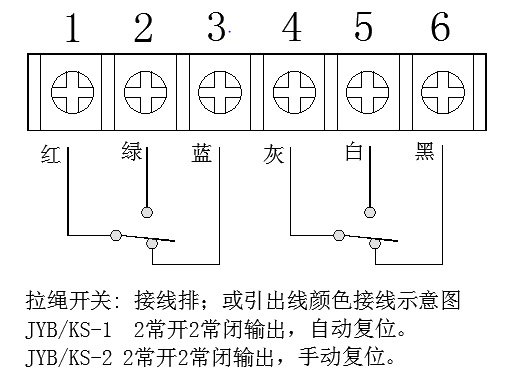 1 2 3 4 5 6

红 绿 蓝 灰 白 黑

拉绳开关：接线排；或引出线颜色接线示意图
JYB/KS-1 2常开2常闭输出，自动复位。
JYB/KS-2 2常开2常闭输出，手动复位。